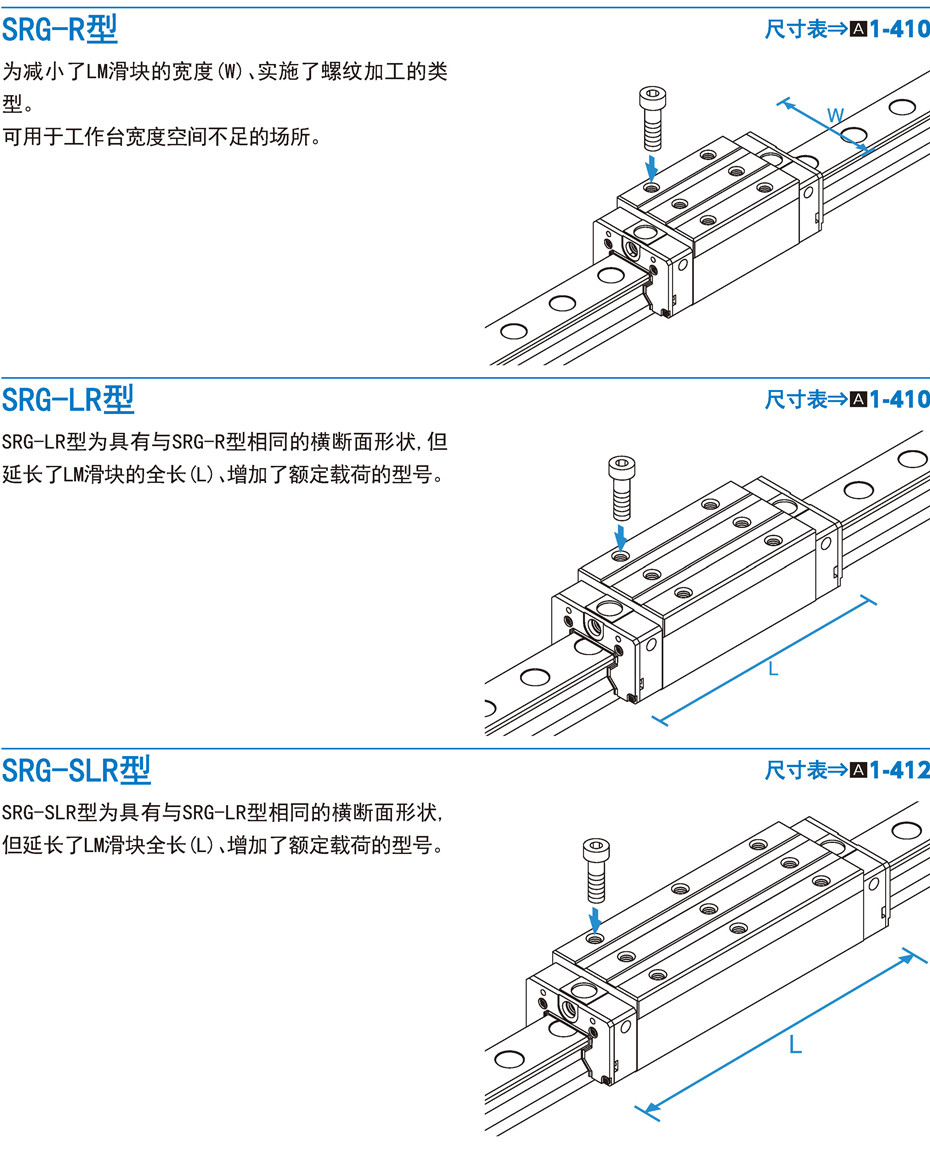 SRG-R型

尺寸表⇒A1-410

为减小了LM滑块的宽度(W)、实施了螺纹加工的类型。
可用于工作台宽度空间不足的场所。

W

SRG-LR型

尺寸表⇒A1-410

SRG-LR型为具有与SRG-R型相同的横断面形状,但延长了LM滑块的全长(L)、增加了额定载荷的型号。

L

SRG-SLR型

尺寸表⇒A1-412

SRG-SLR型为具有与SRG-LR型相同的横断面形状,但延长了LM滑块全长(L)、增加了额定载荷的型号。

L