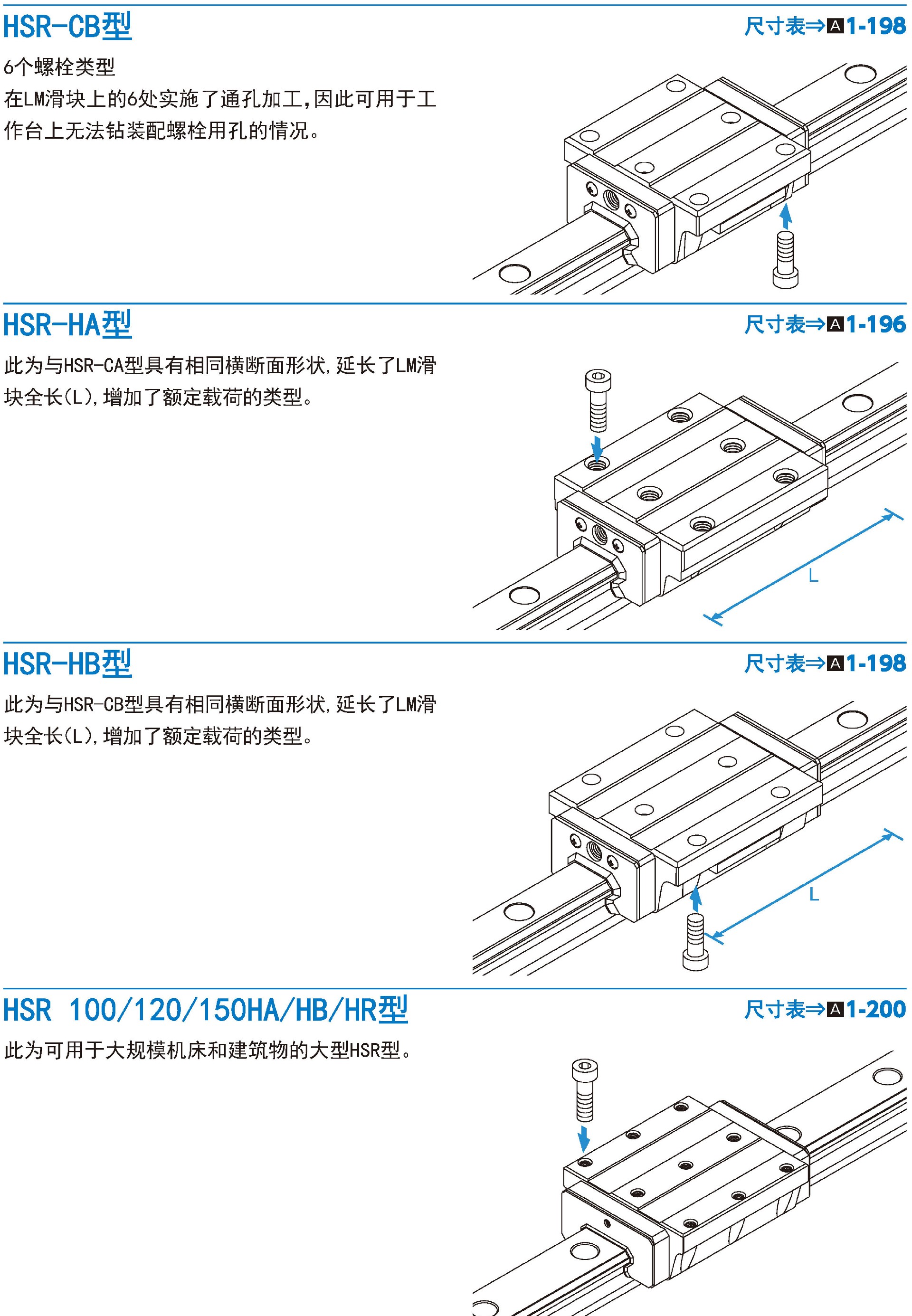 HSR-CB型

尺寸表⇒A1-198

6个螺栓类型
在LM滑块上的6处实施了通孔加工，因此可用于工作台上无法钻装配螺栓用孔的情况。

HSR-HA型

尺寸表⇒A1-196

此为与HSR-CA型具有相同横断面形状，延长了LM滑块全长(L)，增加了额定载荷的类型。

L

HSR-HB型

尺寸表⇒A1-198

此为与HSR-CB型具有相同横断面形状，延长了LM滑块全长(L)，增加了额定载荷的类型。

L

HSR 100/120/150HA/HB/HR型

尺寸表⇒A1-200

此为可用于大规模机床和建筑物的大型HSR型。